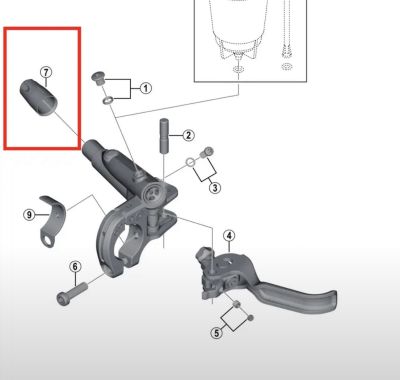 7
1
2
3
9
4
6
5