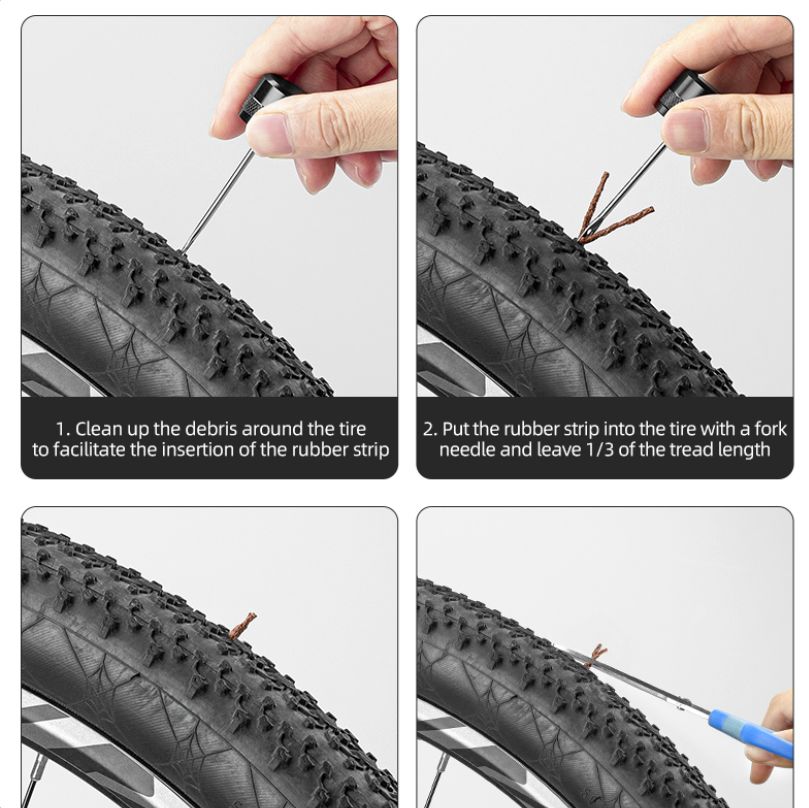 1. Clean up the debris around the tire to facilitate the insertion of the rubber strip

2. Put the rubber strip into the tire with a fork needle and leave 1/3 of the tread length